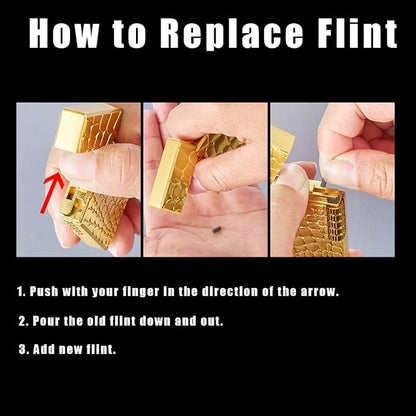 How to Replace Flint

1. Push with your finger in the direction of the arrow.

2. Pour the old flint down and out.

3. Add new flint.